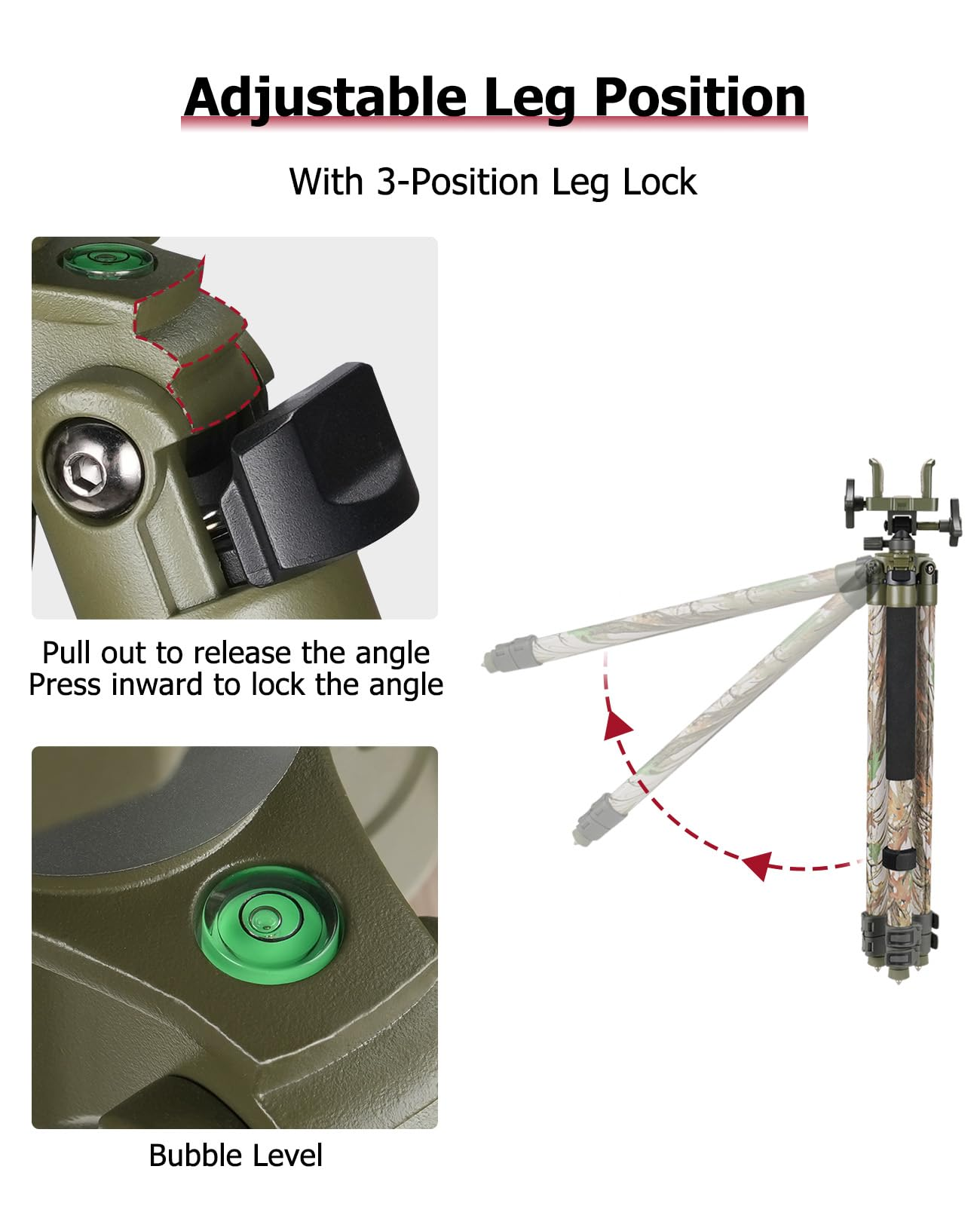 Adjustable Leg Position

With 3-Position Leg Lock

Pull out to release the angle
Press inward to lock the angle

Bubble Level