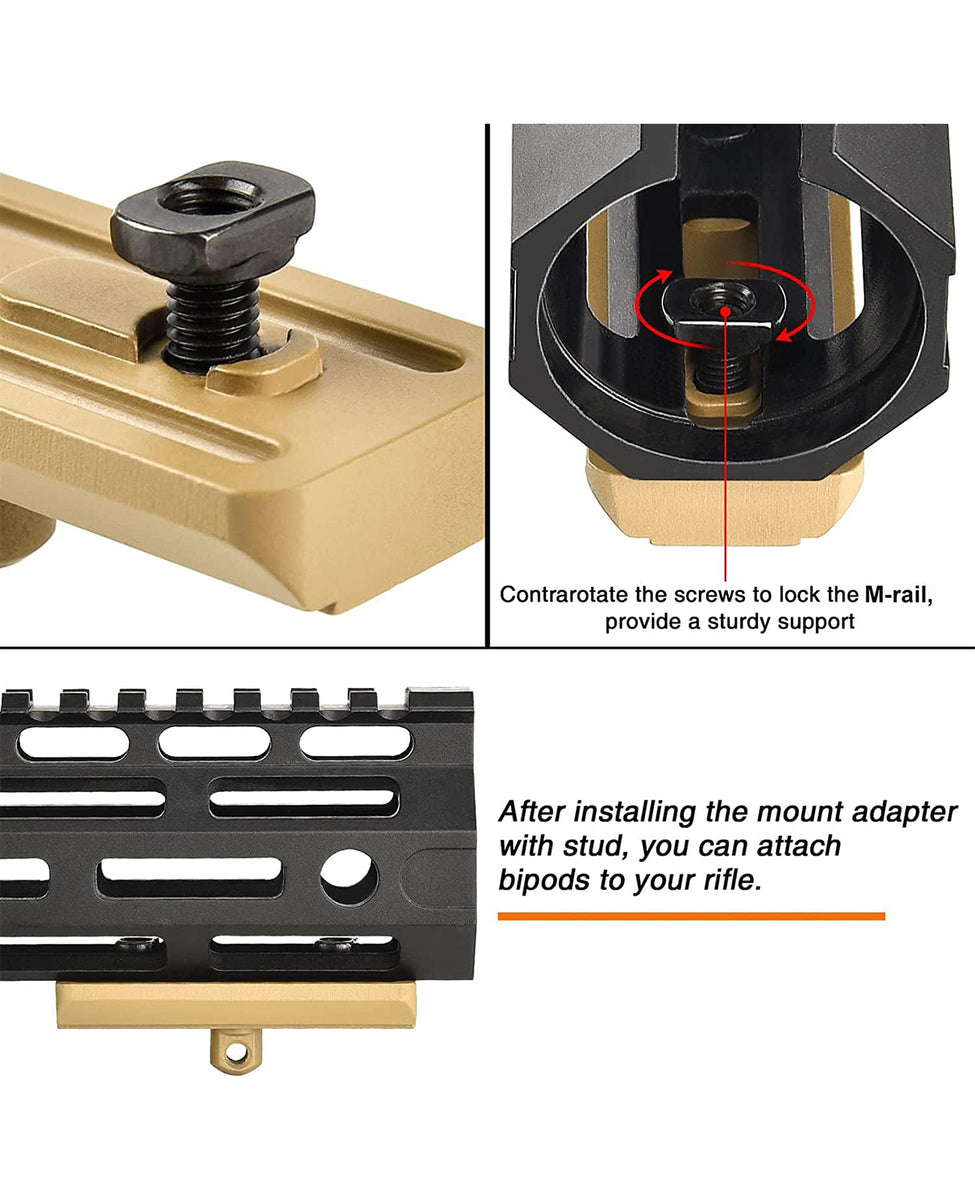 Contrarotate the screws to lock the M-rail, provide a sturdy support

After installing the mount adapter with stud, you can attach bipods to your rifle.